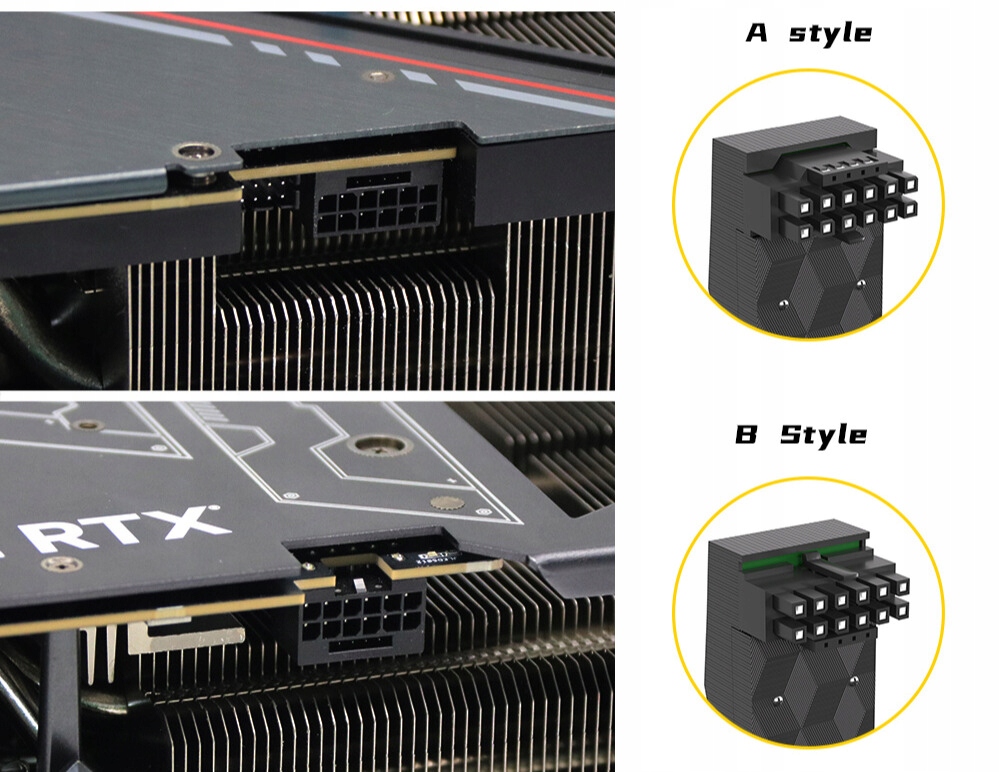 A style

RTX

B Style