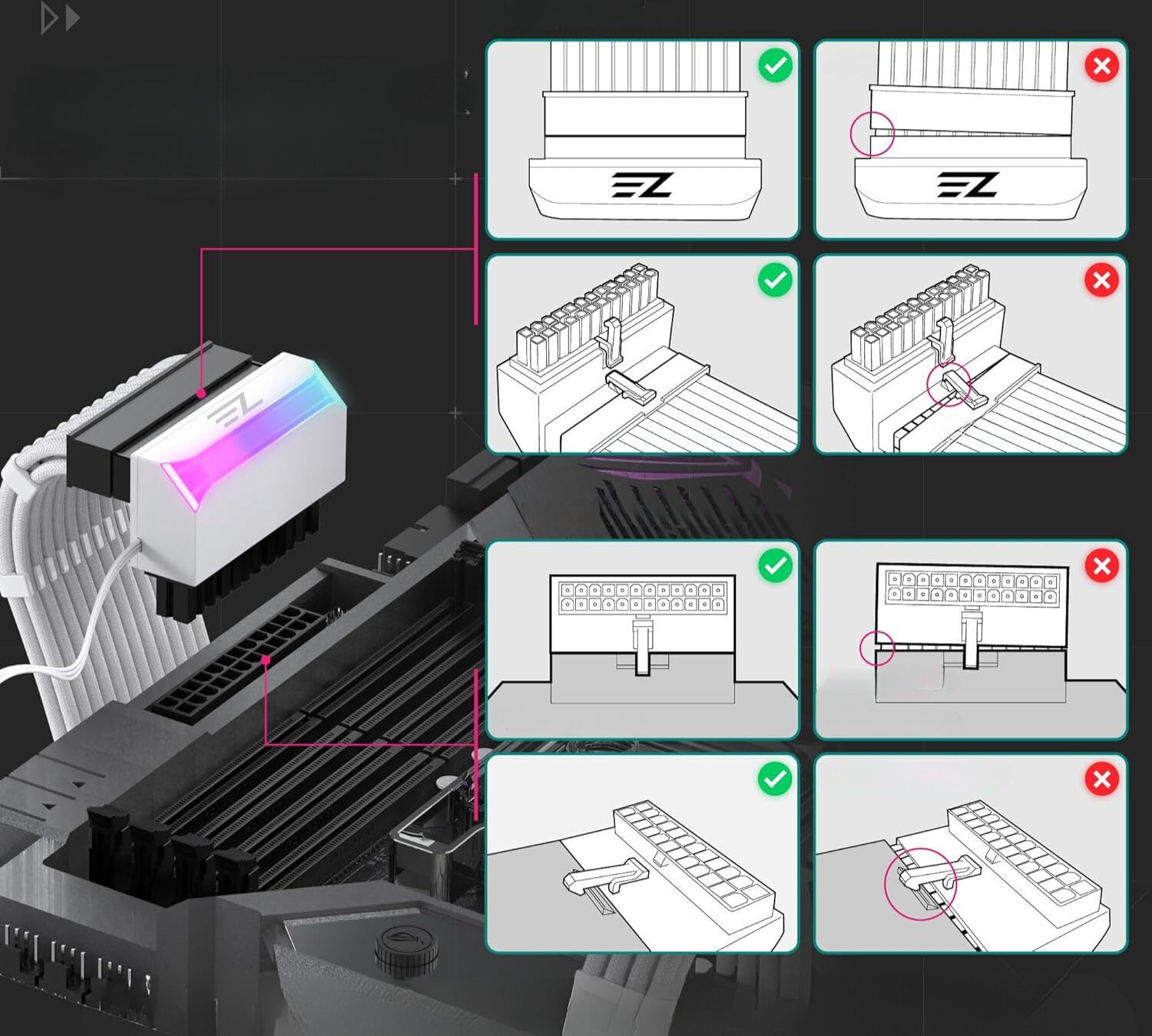 EZ

EZ

EZ